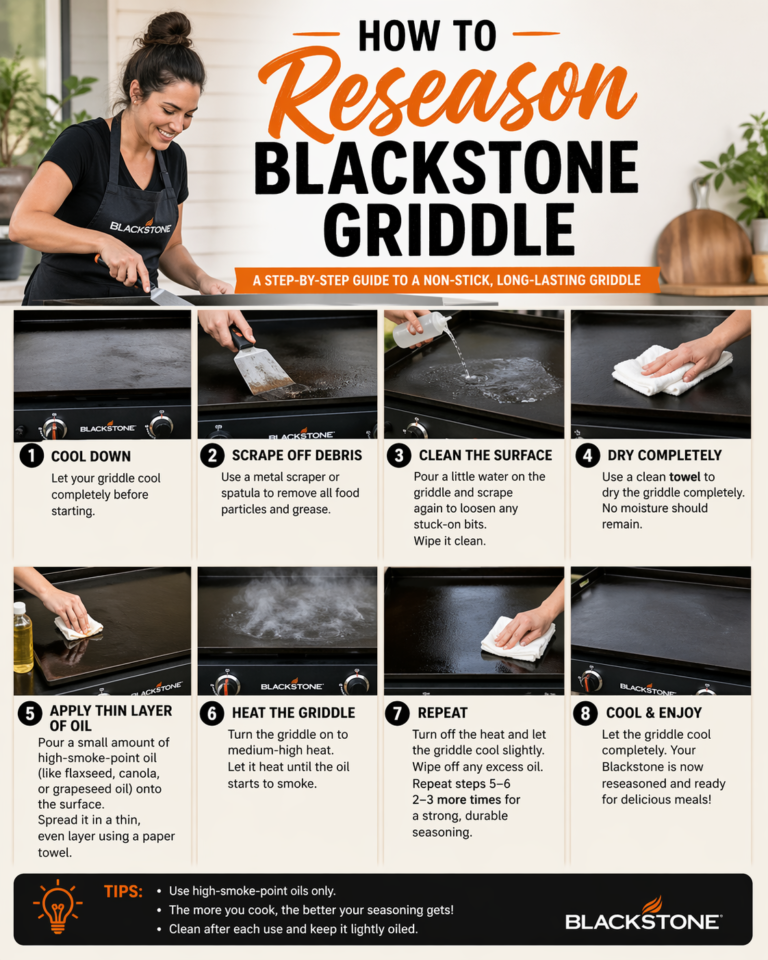 HOW TO
Reseason
BLACKSTONE
GRIDDLE

A STEP-BY-STEP GUIDE TO A NON-STICK, LONG-LASTING GRIDDLE

BLACKSTONE

BLACKSTONE

BLACKSTONE

1 COOL DOWN
Let your griddle cool completely before starting.

2 SCRAPE OFF DEBRIS
Use a metal scraper or spatula to remove all food particles and grease.

3 CLEAN THE SURFACE
Pour a little water on the griddle and scrape again to loosen any stuck-on bits. Wipe it clean.

4 DRY COMPLETELY
Use a clean towel to dry the griddle completely. No moisture should remain.

BLACKSTONE

BLACKSTONE

BLACKSTONE

5 APPLY THIN LAYER OF OIL
Pour a small amount of high-smoke-point oil (like flaxseed, canola, or grapeseed oil) onto the surface.
Spread it in a thin, even layer using a paper towel.

6 HEAT THE GRIDDLE
Turn the griddle on to medium-high heat.
Let it heat until the oil starts to smoke.

7 REPEAT
Turn off the heat and let the griddle cool slightly.
Wipe off any excess oil.
Repeat steps 5–6 2–3 more times for a strong, durable seasoning.

8 COOL & ENJOY
Let the griddle cool completely. Your Blackstone is now reseasoned and ready for delicious meals!

TIPS:
• Use high-smoke-point oils only.
• The more you cook, the better your seasoning gets!
• Clean after each use and keep it lightly oiled.

BLACKSTONE